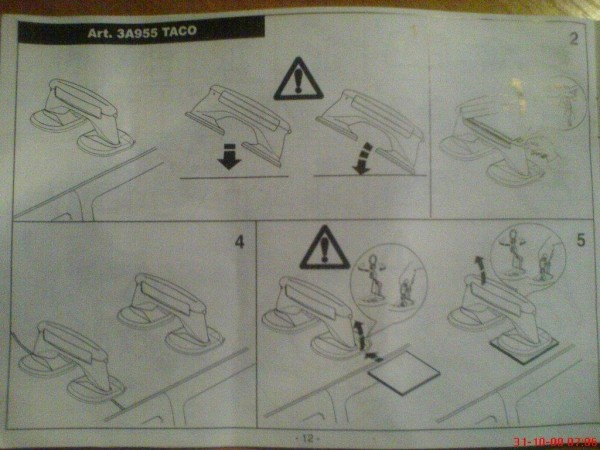 Art. 3A955 TACO

2

4

5

- 12 -

31-10-08 07:06